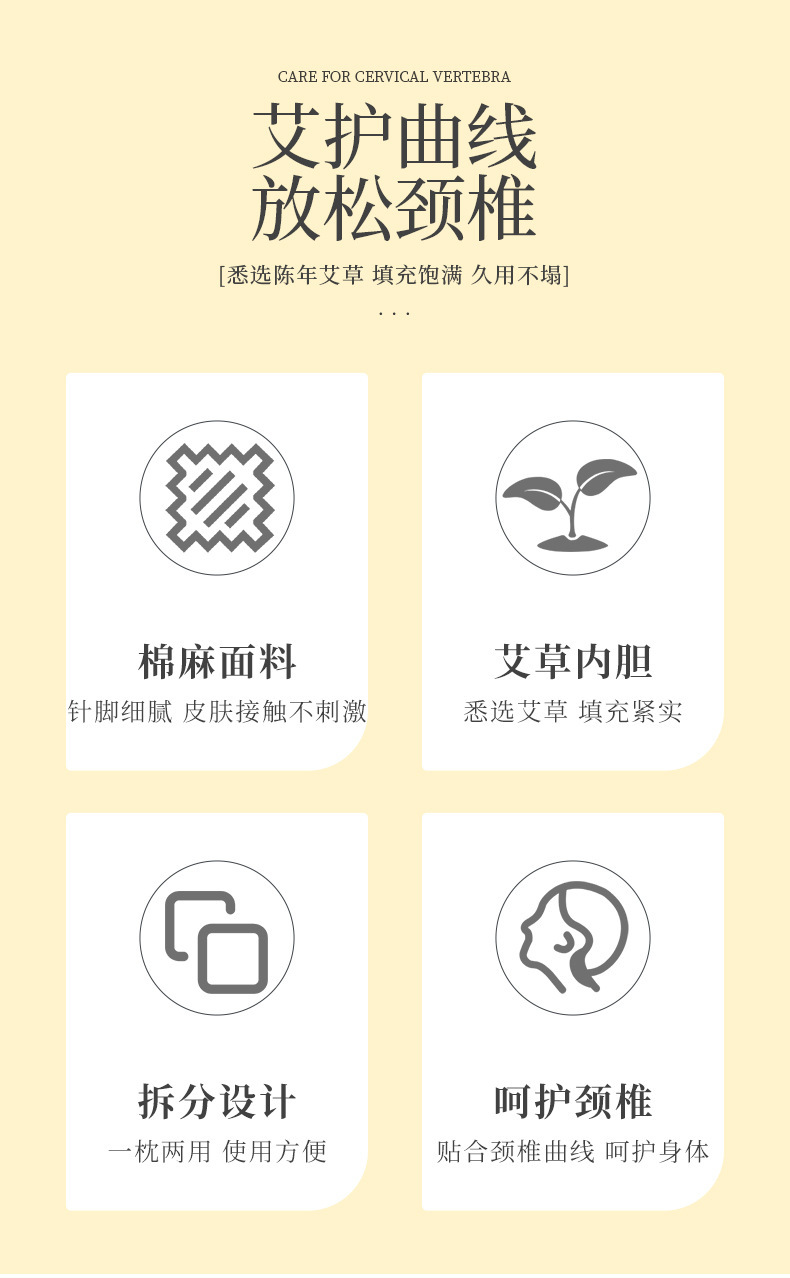 CARE FOR CERVICAL VERTEBRA

艾护曲线
放松颈椎

[悉选陈年艾草 填充饱满 久用不塌]

...

棉麻面料
针脚细腻 皮肤接触不刺激

艾草内胆
悉选艾草 填充紧实

拆分设计
一枕两用 使用方便

呵护颈椎
贴合颈椎曲线 呵护身体